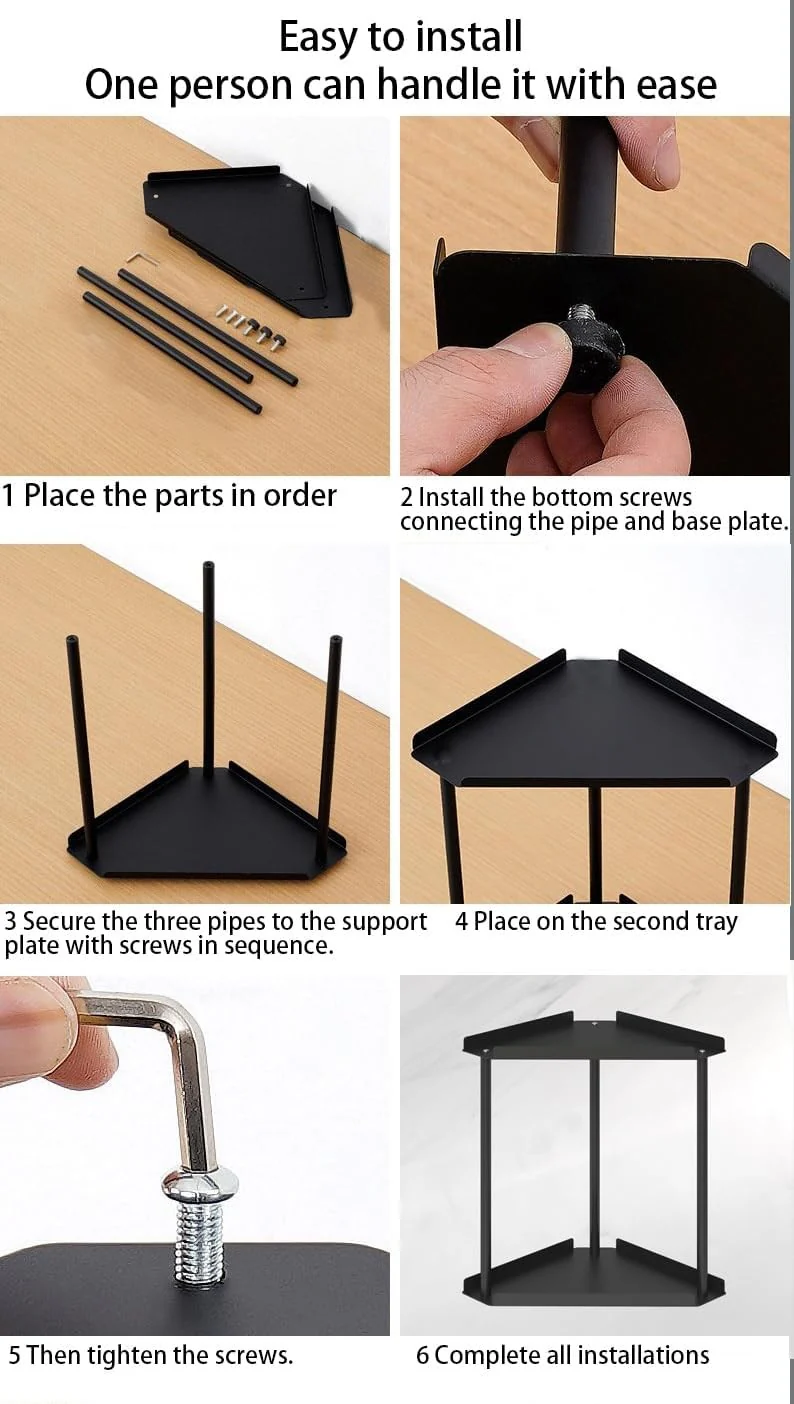 Easy to install
One person can handle it with ease

1 Place the parts in order

2 Install the bottom screws connecting the pipe and base plate.

3 Secure the three pipes to the support plate with screws in sequence.

4 Place on the second tray

5 Then tighten the screws.

6 Complete all installations