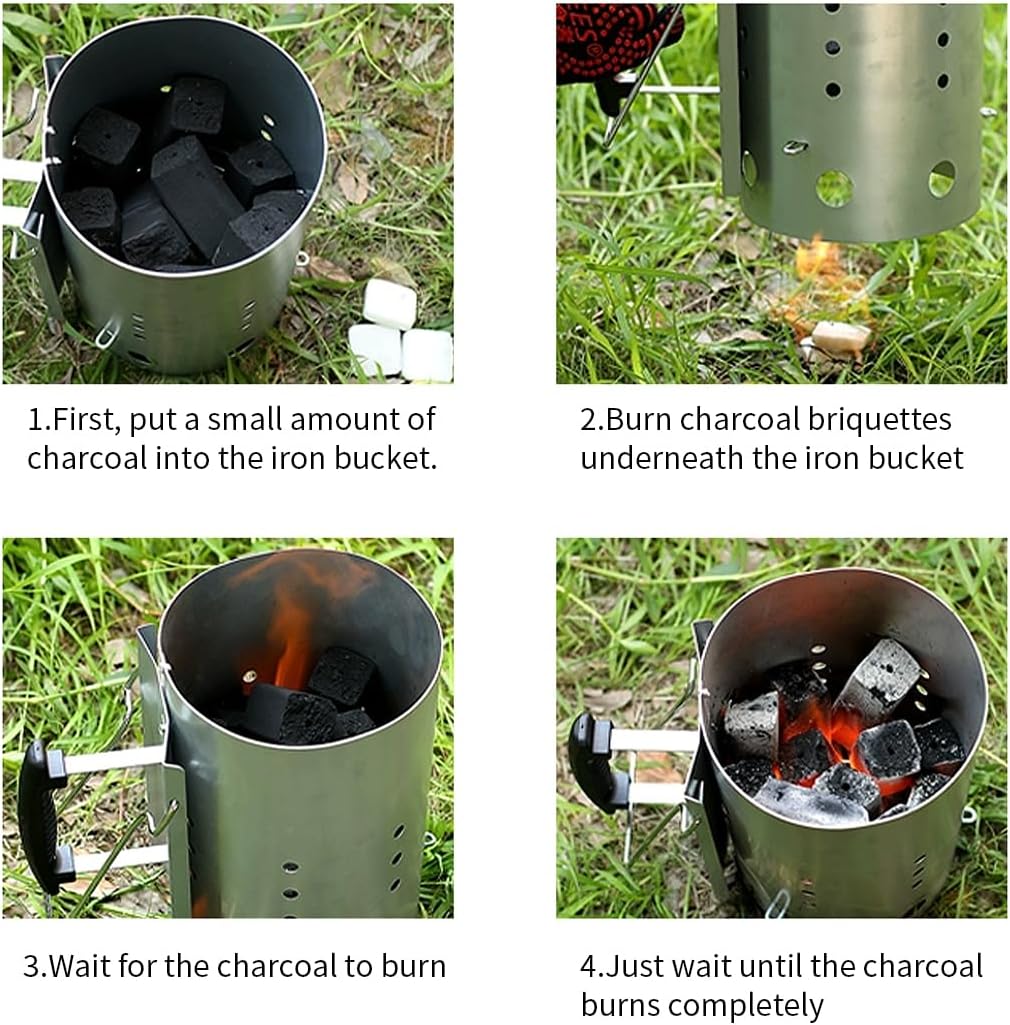 1.First, put a small amount of charcoal into the iron bucket.

2.Burn charcoal briquettes underneath the iron bucket

3.Wait for the charcoal to burn

4.Just wait until the charcoal burns completely